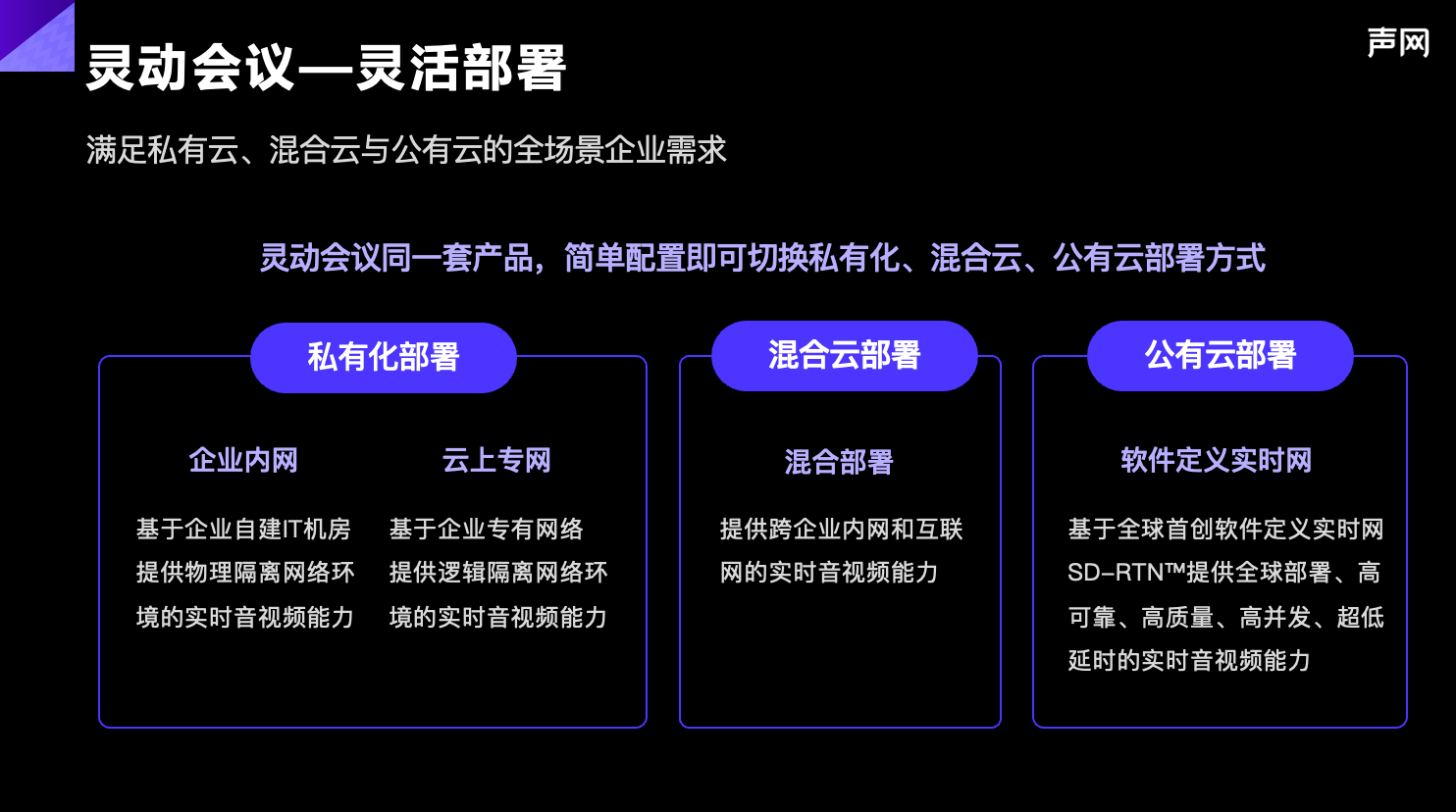 灵动会议—灵活部署

声网

满足私有云、混合云与公有云的全场景企业需求

灵动会议同一套产品，简单配置即可切换私有化、混合云、公有云部署方式

私有化部署

企业内网

基于企业自建IT机房提供物理隔离网络环境的实时音视频能力

云上专网

基于企业专有网络提供逻辑隔离网络环境的实时音视频能力

混合云部署

混合部署

提供跨企业内网和互联网的实时音视频能力

公有云部署

软件定义实时网

基于全球首创软件定义实时网SD-RTN™提供全球部署、高可靠、高质量、高并发、超低延时的实时音视频能力